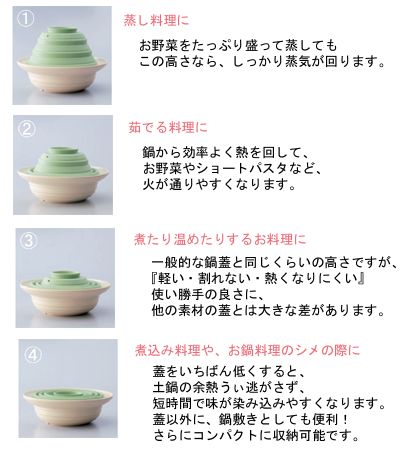 ①

蒸し料理に

お野菜をたっぷり盛って蒸しても
この高さなら、しっかり蒸気が回ります。

②

茹でる料理に

鍋から効率よく熱を回して、
お野菜やショートパスタなど、
火が通りやすくなります。

③

煮たり温めたりするお料理に

一般的な鍋蓋と同じくらいの高さですが、
『軽い・割れない・熱くなりにくい』
使い勝手の良さに、
他の素材の蓋とは大きな差があります。

④

煮込み料理や、お鍋料理のシメの際に

蓋をいちばん低くすると、
土鍋の余熱うぃ逃がさず、
短時間で味が染み込みやすくなります。
蓋以外に、鍋敷きとしても便利！
さらにコンパクトに収納可能です。